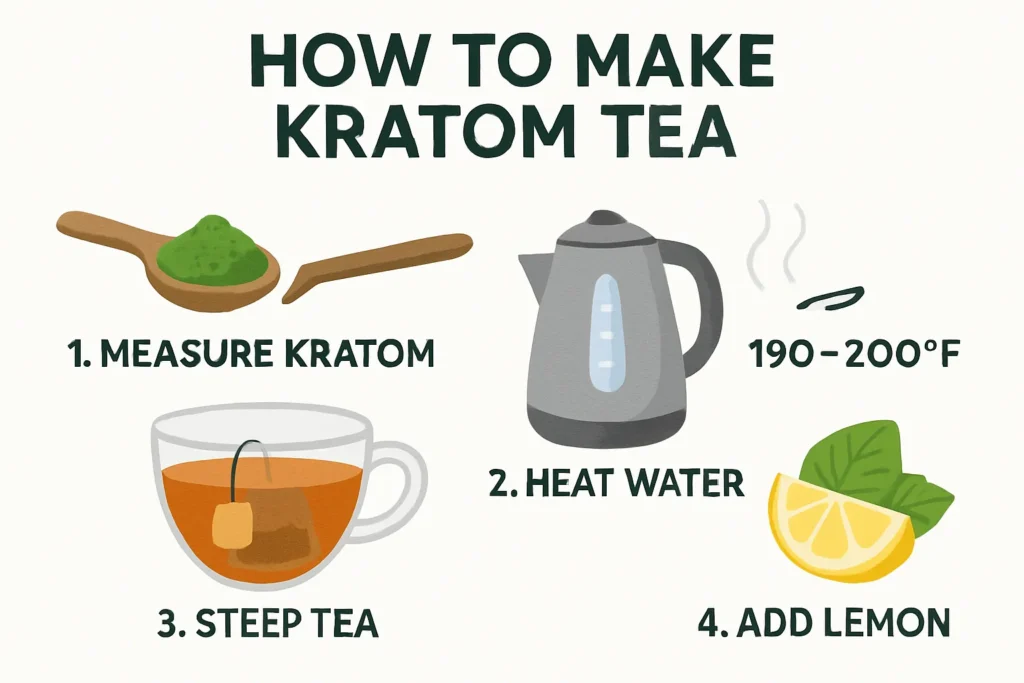 HOW TO MAKE KRATOM TEA

1. MEASURE KRATOM

190–200°F

2. HEAT WATER

3. STEEP TEA

4. ADD LEMON