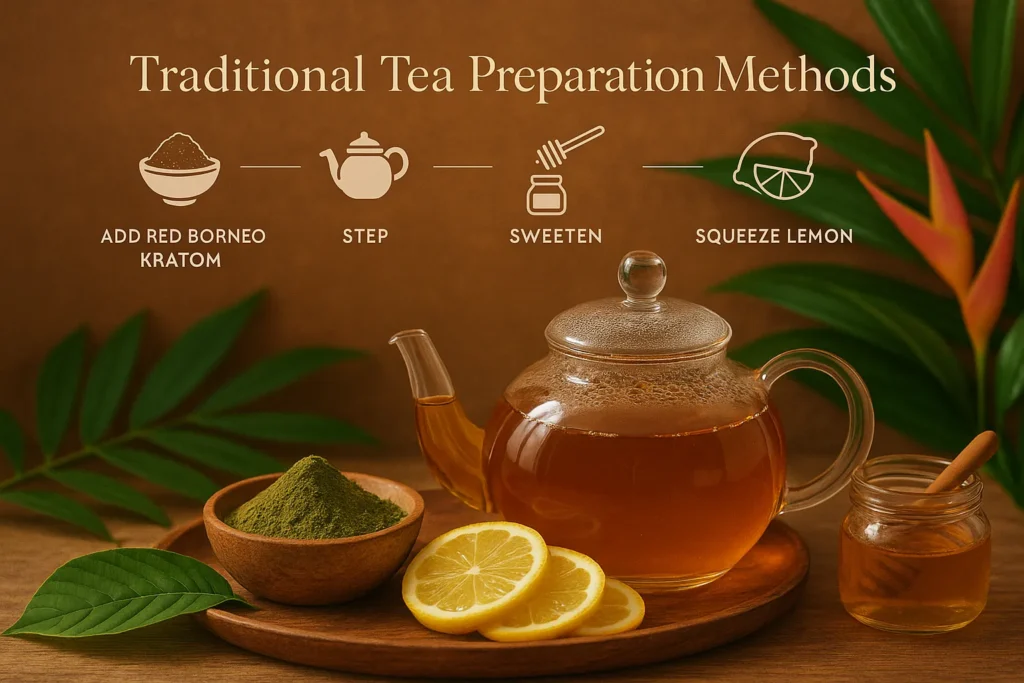 Traditional Tea Preparation Methods

ADD RED BORNEO KRATOM

STEP

SWEETEN

SQUEEZE LEMON