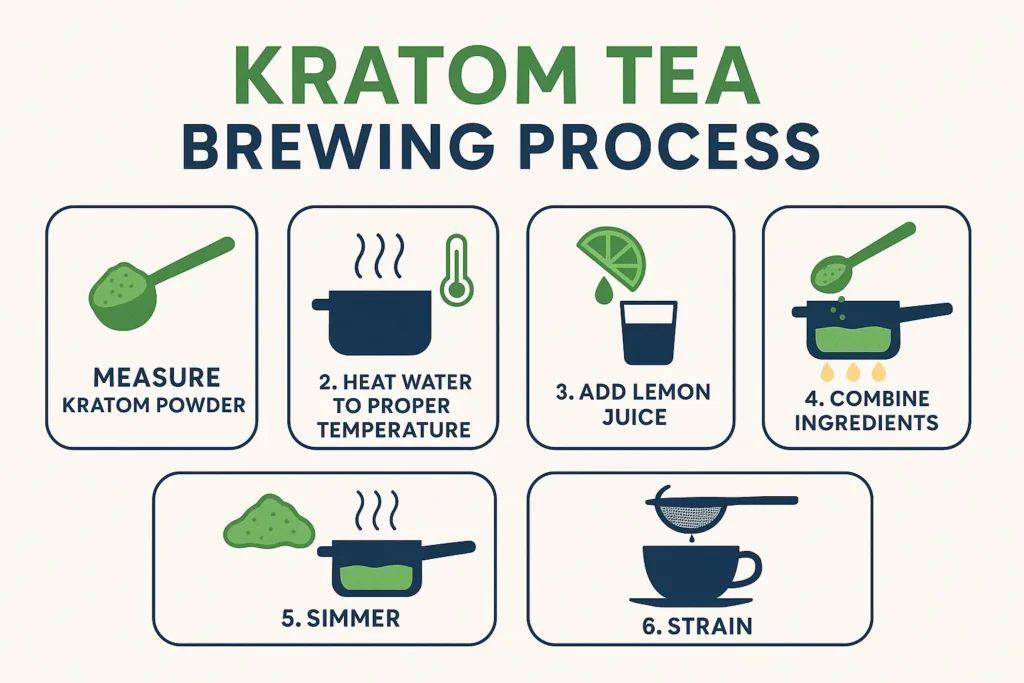 KRATOM TEA
BREWING PROCESS

MEASURE KRATOM POWDER

2. HEAT WATER TO PROPER TEMPERATURE

3. ADD LEMON JUICE

4. COMBINE INGREDIENTS

5. SIMMER

6. STRAIN