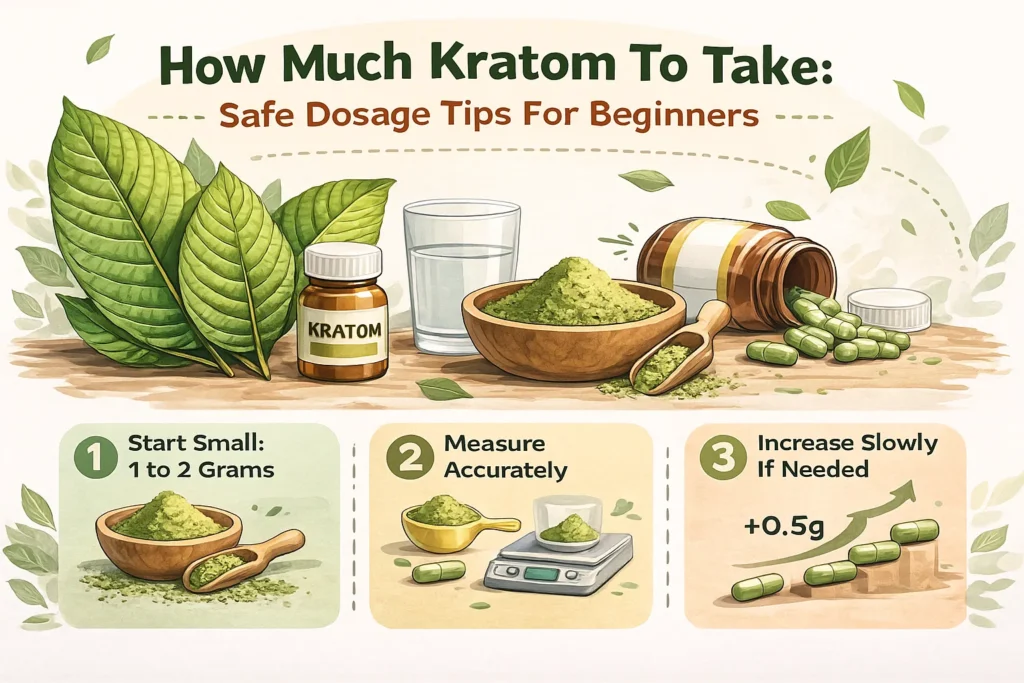 How Much Kratom To Take:

Safe Dosage Tips For Beginners

KRATOM

1 Start Small: 1 to 2 Grams

2 Measure Accurately

3 Increase Slowly If Needed

+0.5g