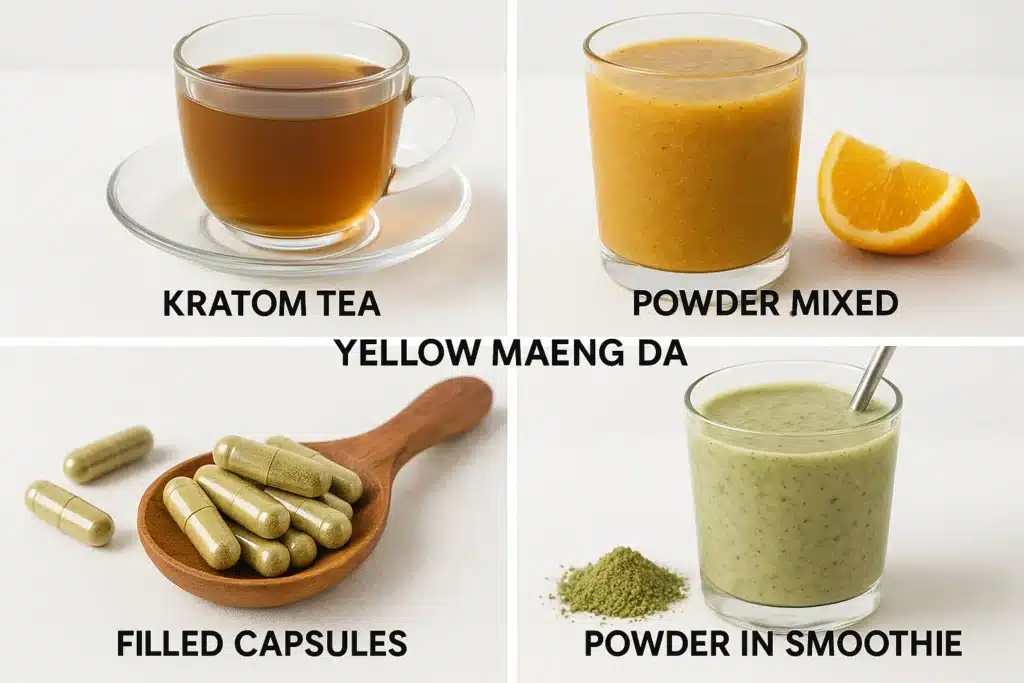 KRATOM TEA

POWDER MIXED

YELLOW MAENG DA

FILLED CAPSULES

POWDER IN SMOOTHIE