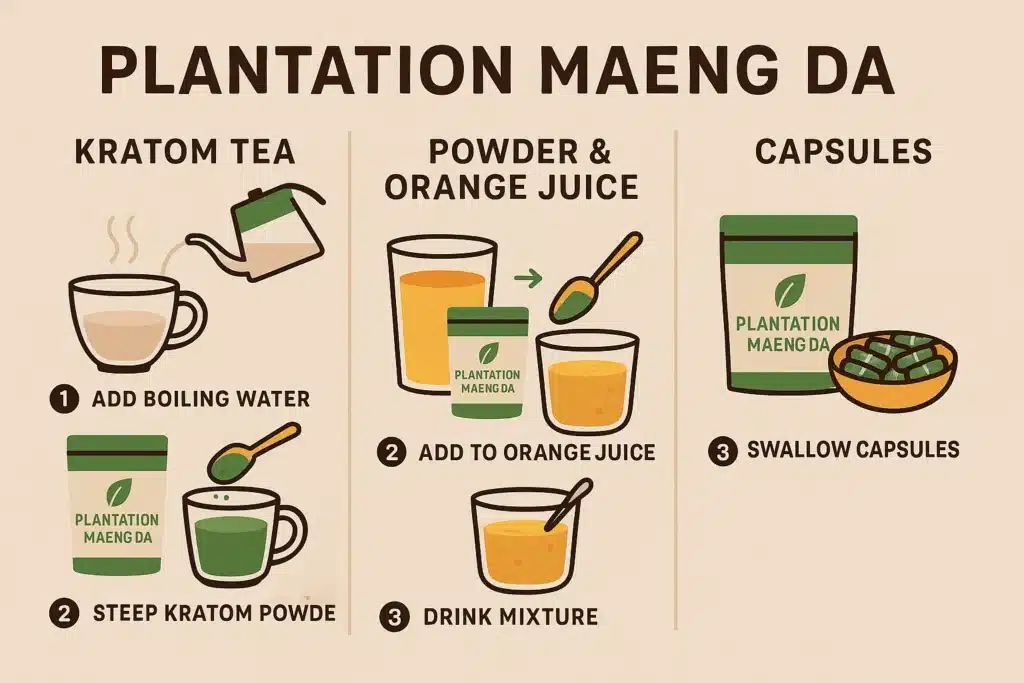 PLANTATION MAENG DA

KRATOM TEA

1 ADD BOILING WATER

PLANTATION MAENG DA

2 STEEP KRATOM POWDE

POWDER & ORANGE JUICE

PLANTATION MAENG DA

2 ADD TO ORANGE JUICE

3 DRINK MIXTURE

CAPSULES

PLANTATION MAENG DA

3 SWALLOW CAPSULES