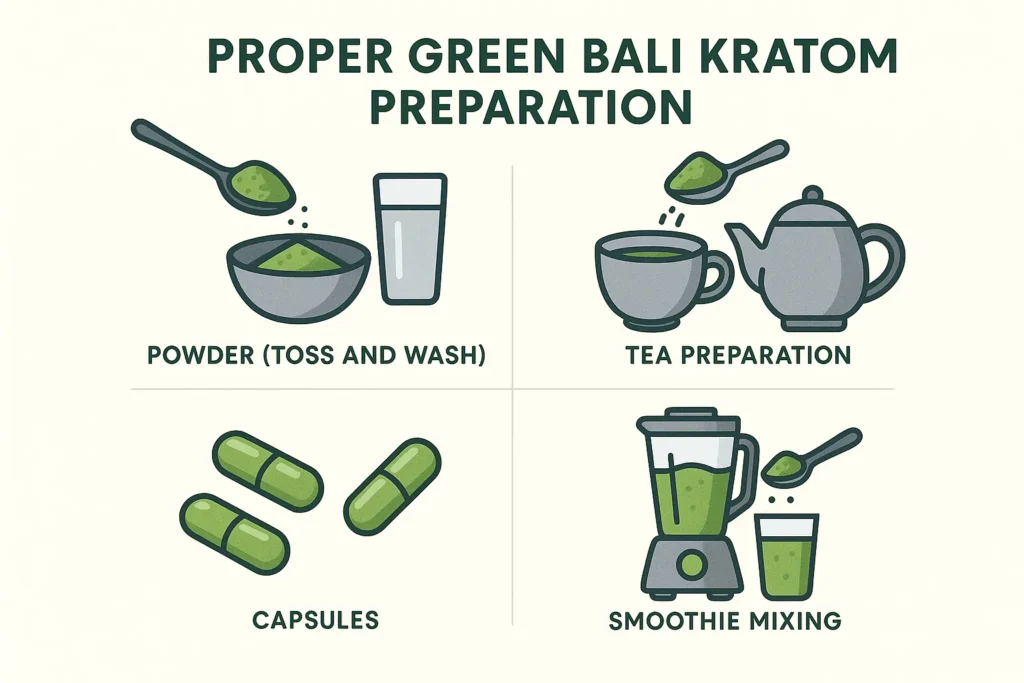 PROPER GREEN BALI KRATOM PREPARATION

POWDER (TOSS AND WASH)

TEA PREPARATION

CAPSULES

SMOOTHIE MIXING